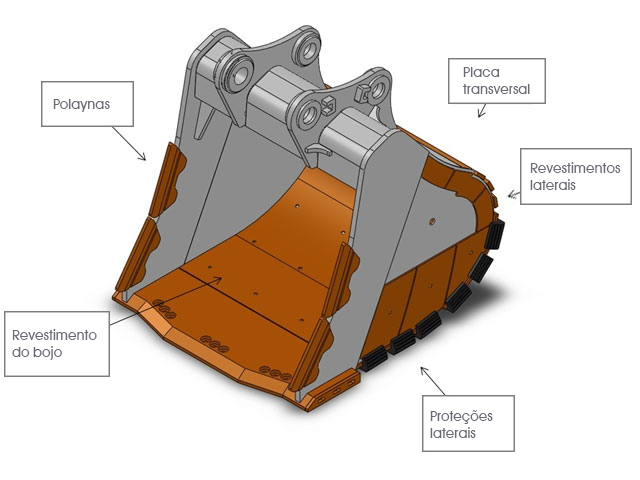 Polaynas

Placa transversal

Revestimentos laterais

Revestimento do bojo

Proteções laterais